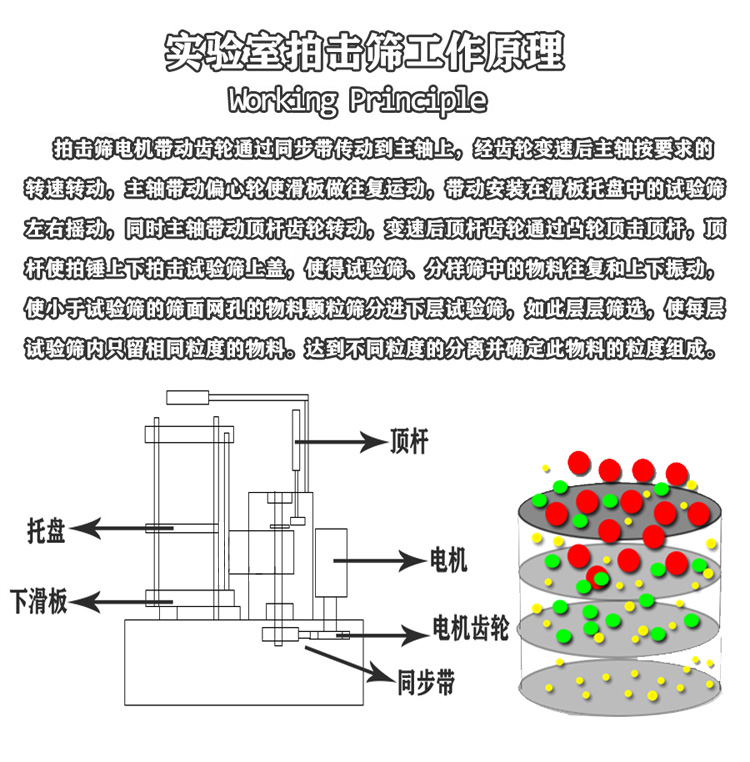 实验室拍击筛工作原理
Working Principle

拍击筛电机带动齿轮通过同步带传动到主轴上，经齿轮变速后主轴按要求的转速转动，主轴带动偏心轮使滑板做往复运动，带动安装在滑板托盘中的试验筛左右摇动，同时主轴带动顶杆齿轮转动，变速后顶杆齿轮通过凸轮顶击顶杆，顶杆使拍锤上下拍击试验筛上盖，使得试验筛、分样筛中的物料往复和上下振动，使小于试验筛的筛面网孔的物料颗粒筛分进下层试验筛，如此层层筛选，使每层试验筛内只留相同粒度的物料。达到不同粒度的分离并确定此物料的粒度组成。

顶杆
托盘
电机
下滑板
电机齿轮
同步带